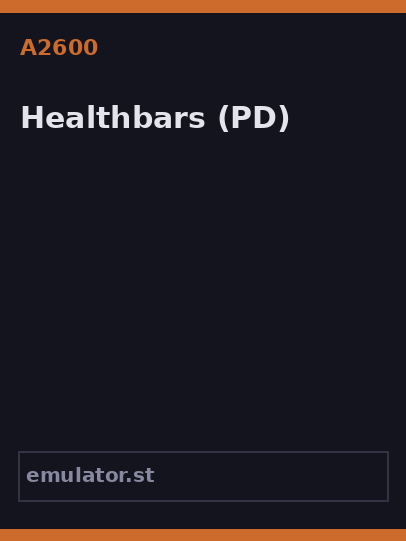 A2600

Healthbars (PD)

emulator.st