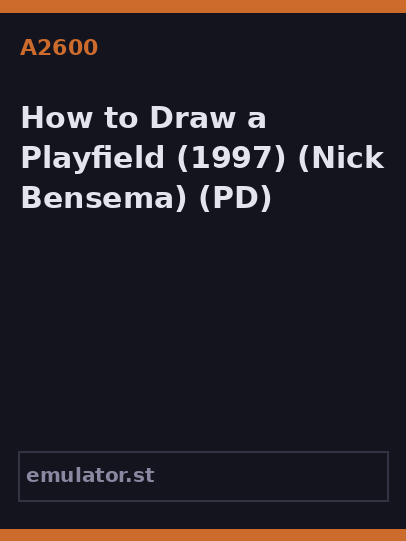 A2600

How to Draw a Playfield (1997) (Nick Bensema) (PD)

emulator.st