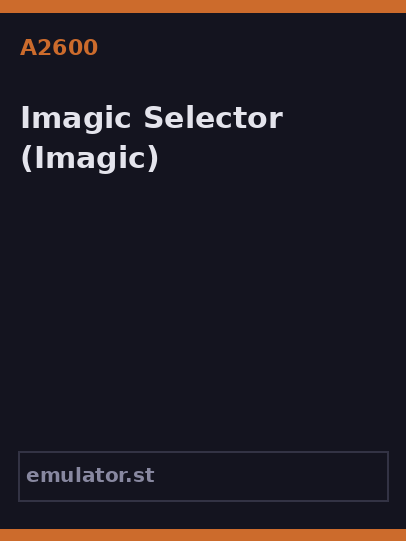 A2600

Imagic Selector (Imagic)

emulator.st