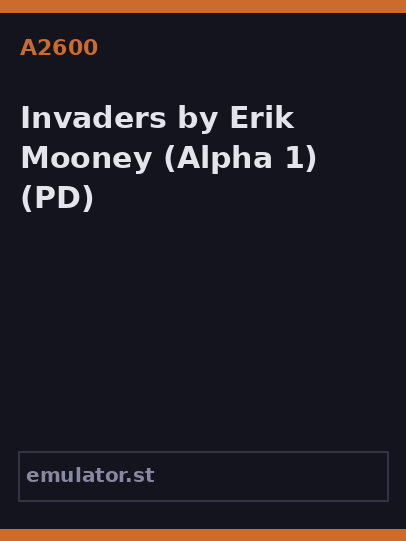 A2600

Invaders by Erik Mooney (Alpha 1) (PD)

emulator.st