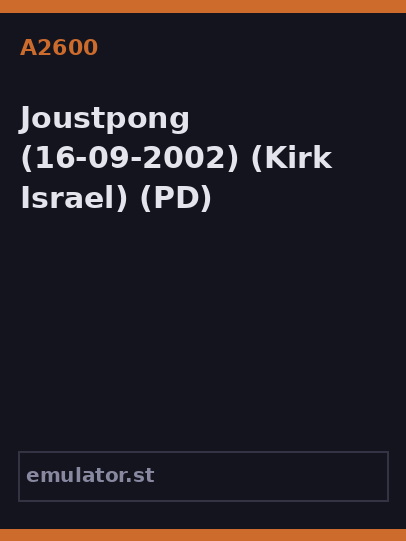 A2600

Joustpong (16-09-2002) (Kirk Israel) (PD)

emulator.st