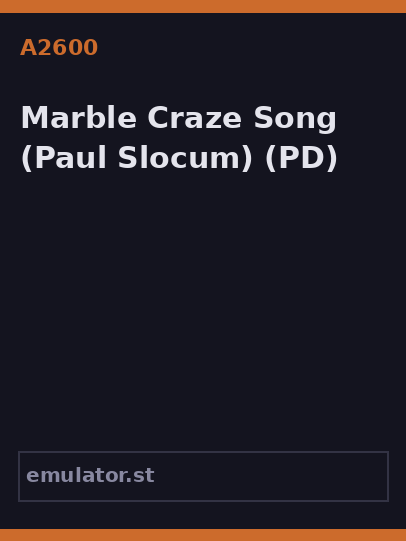 A2600

Marble Craze Song (Paul Slocum) (PD)

emulator.st