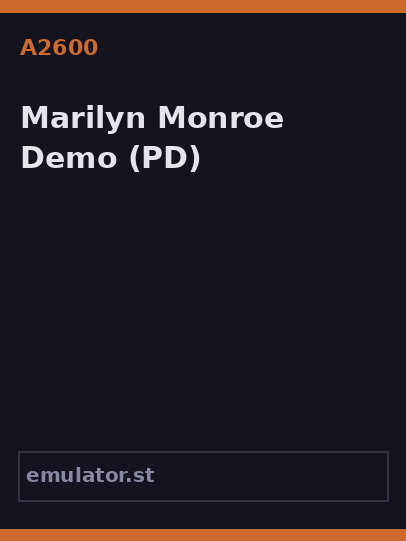 A2600

Marilyn Monroe Demo (PD)

emulator.st