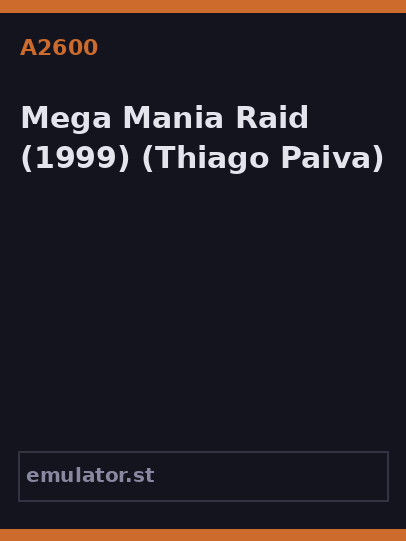 A2600

Mega Mania Raid (1999) (Thiago Paiva)

emulator.st