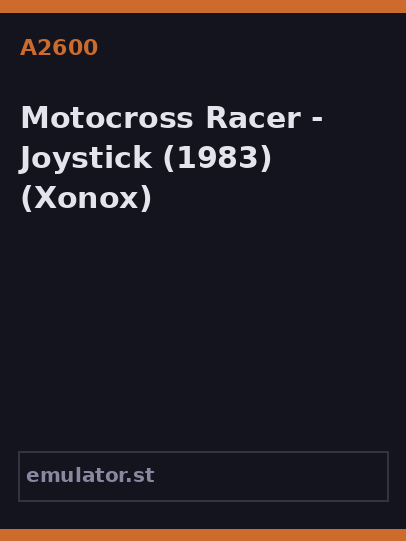 A2600

Motocross Racer - Joystick (1983) (Xonox)

emulator.st