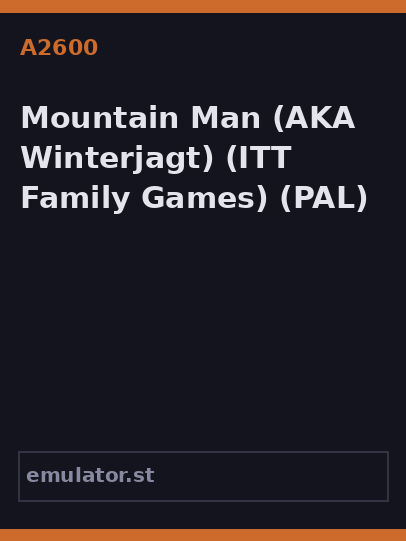 A2600

Mountain Man (AKA Winterjagt) (ITT Family Games) (PAL)

emulator.st