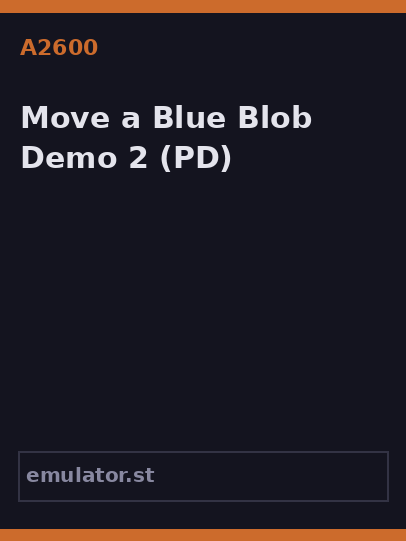 A2600

Move a Blue Blob Demo 2 (PD)

emulator.st