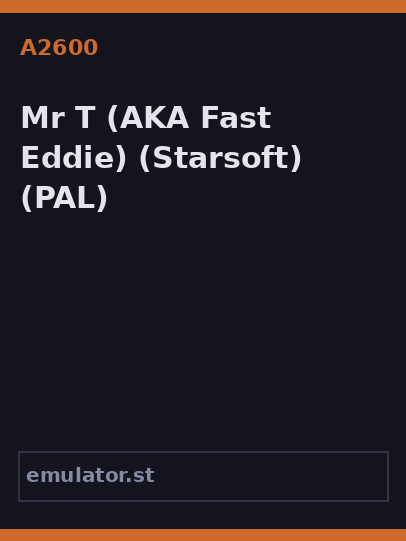 A2600

Mr T (AKA Fast Eddie) (Starsoft) (PAL)

emulator.st