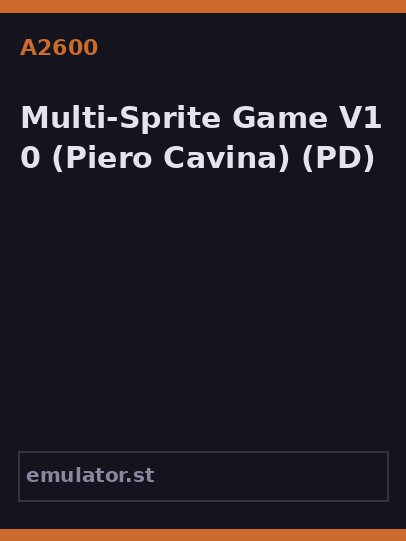 A2600

Multi-Sprite Game V1 0 (Piero Cavina) (PD)

emulator.st