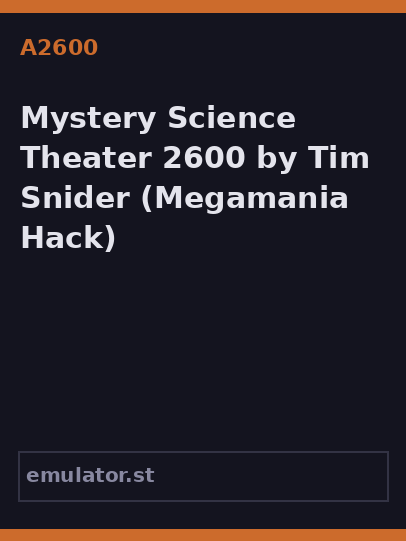 A2600

Mystery Science Theater 2600 by Tim Snider (Megamania Hack)

emulator.st