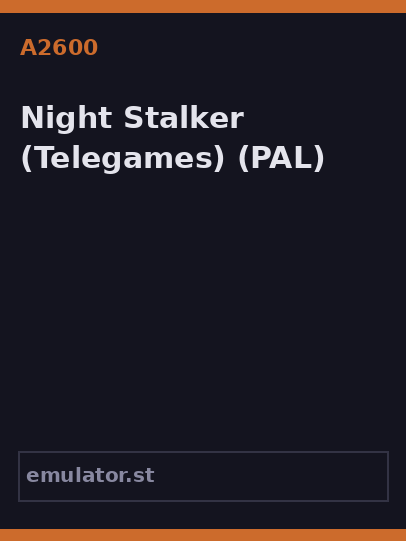 A2600

Night Stalker (Telegames) (PAL)

emulator.st