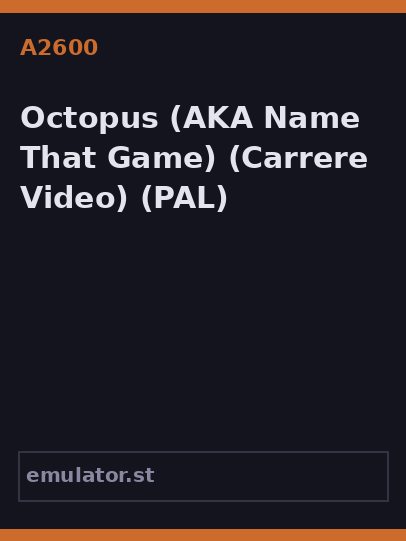 A2600

Octopus (AKA Name That Game) (Carrere Video) (PAL)

emulator.st