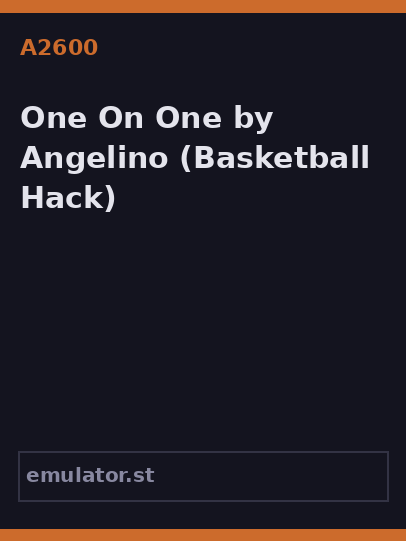 A2600

One On One by Angelino (Basketball Hack)

emulator.st