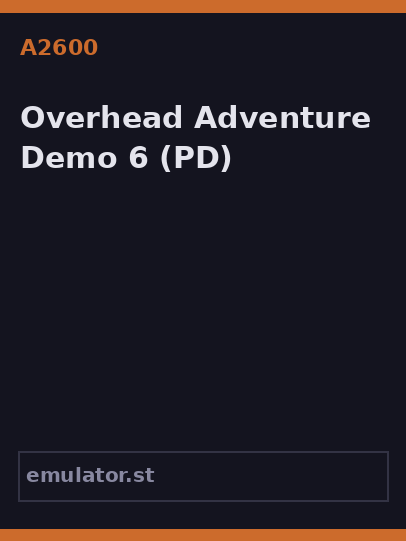 A2600

Overhead Adventure Demo 6 (PD)

emulator.st