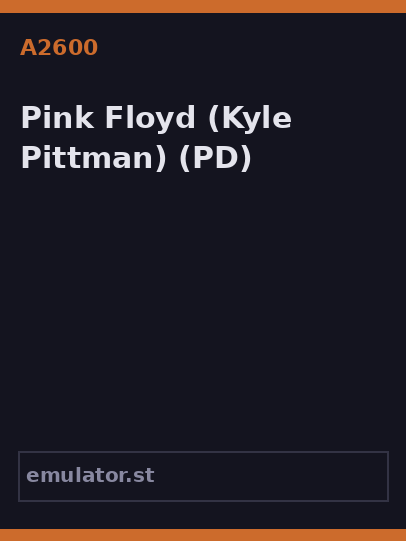 A2600

Pink Floyd (Kyle Pittman) (PD)

emulator.st