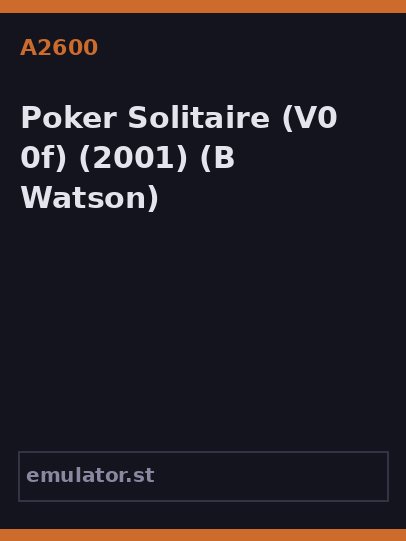 A2600

Poker Solitaire (V0 0f) (2001) (B Watson)

emulator.st