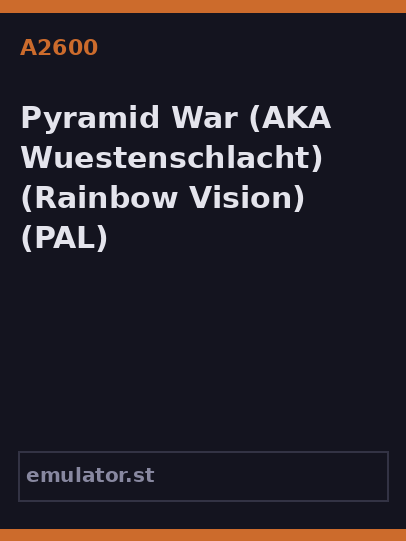 A2600

Pyramid War (AKA Wuestenschlacht) (Rainbow Vision) (PAL)

emulator.st