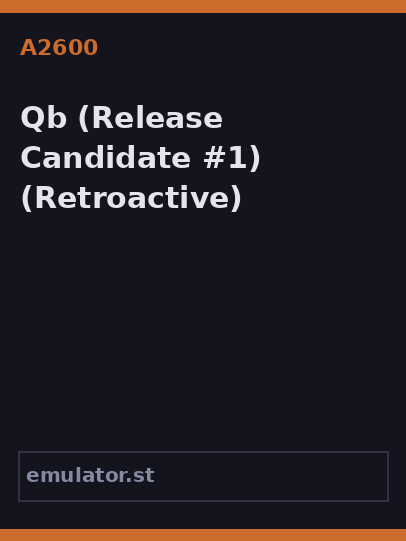 A2600

Qb (Release Candidate #1) (Retroactive)

emulator.st