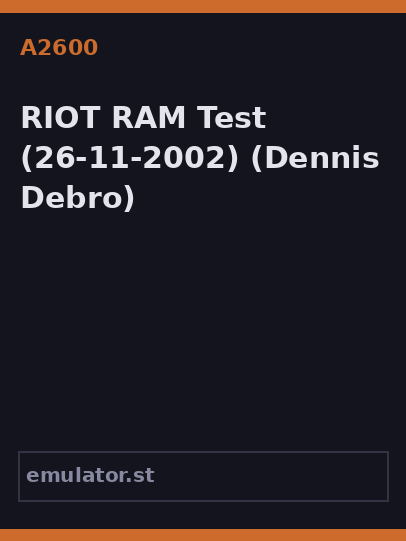 A2600

RIOT RAM Test (26-11-2002) (Dennis Debro)

emulator.st