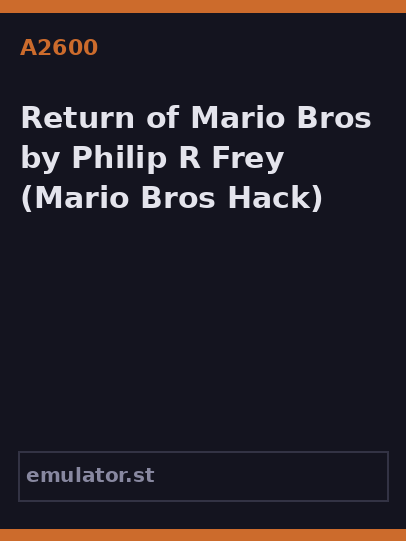 A2600

Return of Mario Bros by Philip R Frey (Mario Bros Hack)

emulator.st