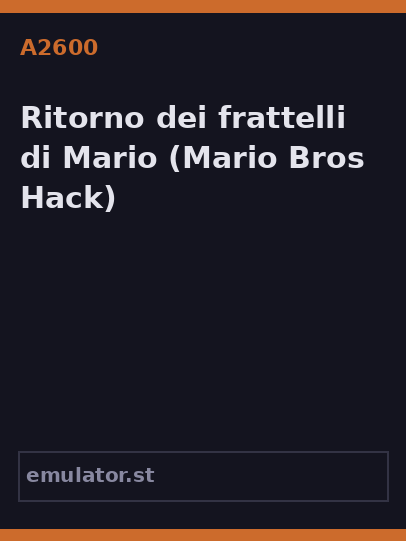 A2600

Ritorno dei frattelli di Mario (Mario Bros Hack)

emulator.st