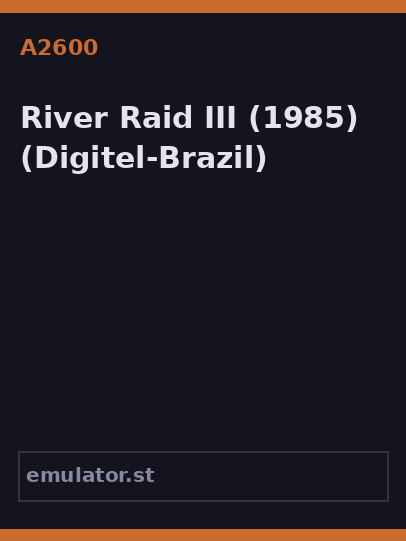 A2600

River Raid III (1985) (Digitel-Brazil)

emulator.st