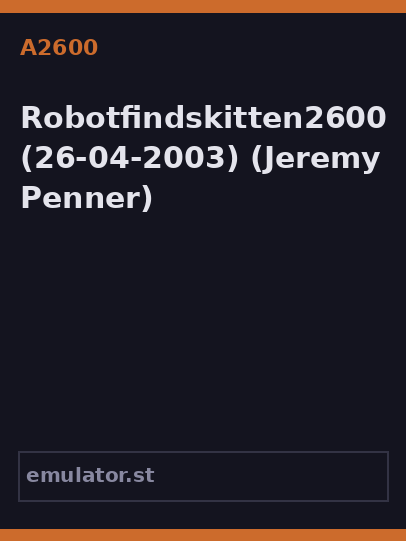 A2600

Robotfindskitten2600 (26-04-2003) (Jeremy Penner)

emulator.st