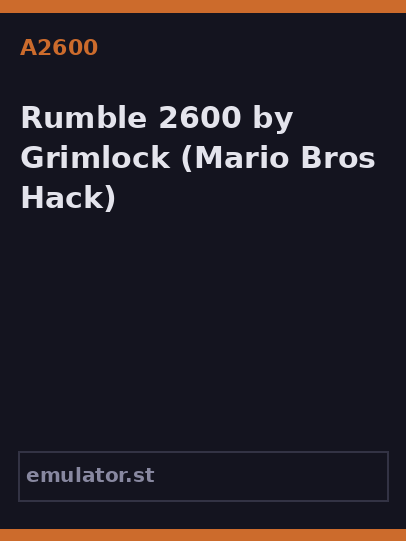 A2600

Rumble 2600 by Grimlock (Mario Bros Hack)

emulator.st