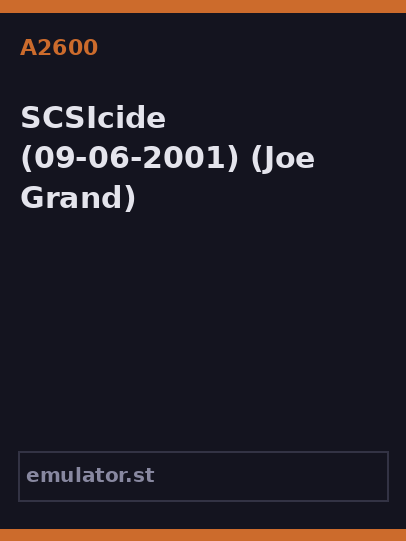 A2600

SCSIcide (09-06-2001) (Joe Grand)

emulator.st