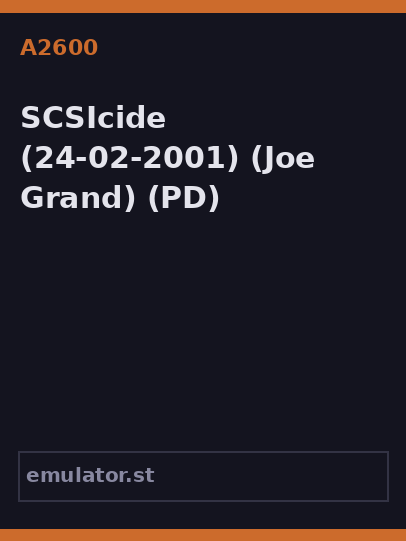 A2600

SCSIcide (24-02-2001) (Joe Grand) (PD)

emulator.st