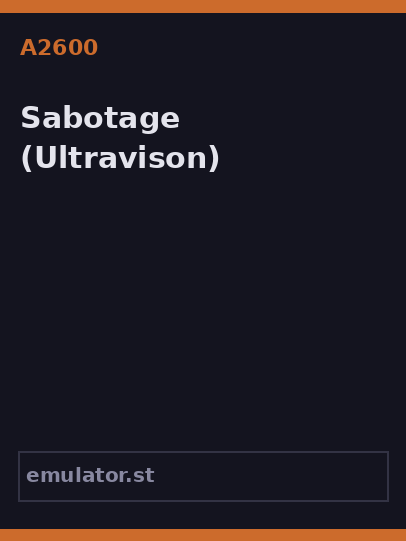 A2600

Sabotage (Ultravison)

emulator.st