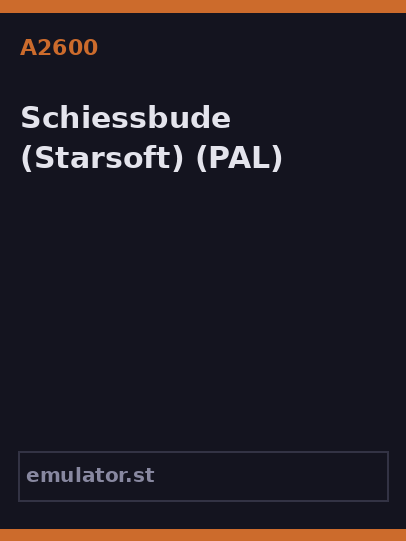 A2600

Schiessbude (Starsoft) (PAL)

emulator.st