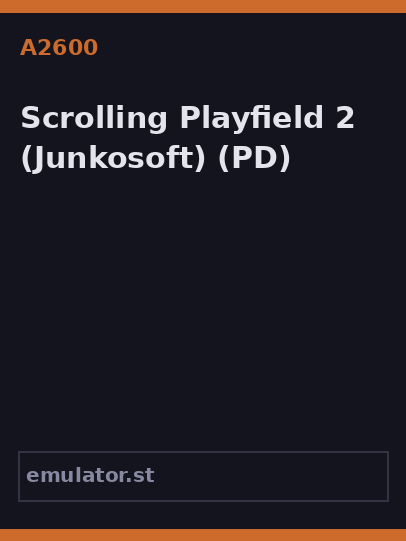 A2600

Scrolling Playfield 2 (Junkosoft) (PD)

emulator.st