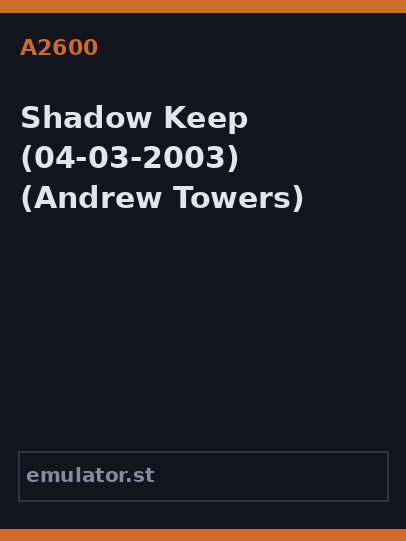 A2600

Shadow Keep (04-03-2003) (Andrew Towers)

emulator.st