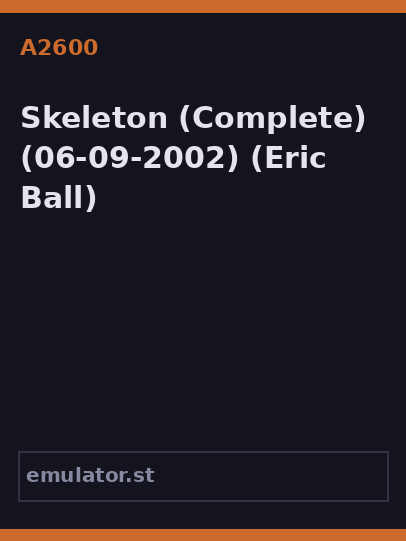 A2600

Skeleton (Complete) (06-09-2002) (Eric Ball)

emulator.st