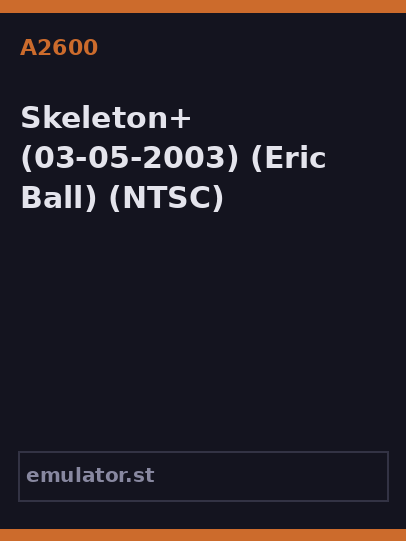 A2600

Skeleton+ (03-05-2003) (Eric Ball) (NTSC)

emulator.st