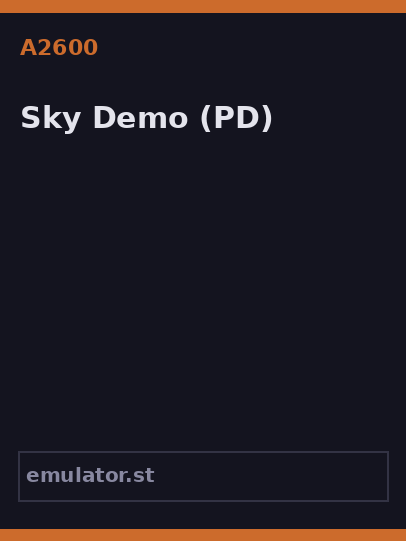 A2600

Sky Demo (PD)

emulator.st