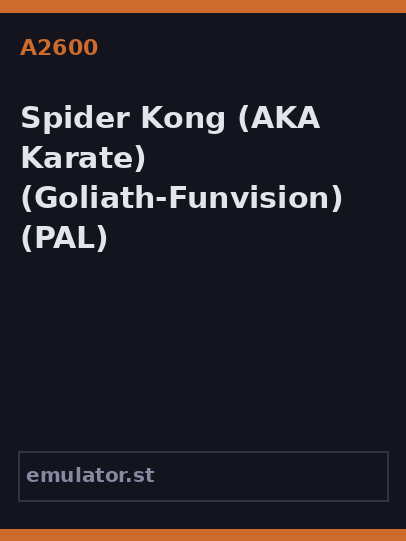 A2600

Spider Kong (AKA Karate) (Goliath-Funvision) (PAL)

emulator.st