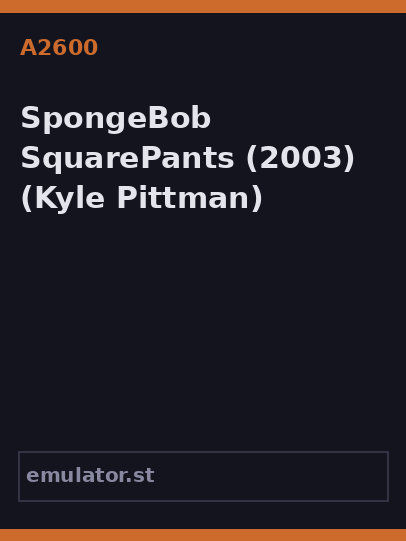 A2600

SpongeBob SquarePants (2003) (Kyle Pittman)

emulator.st