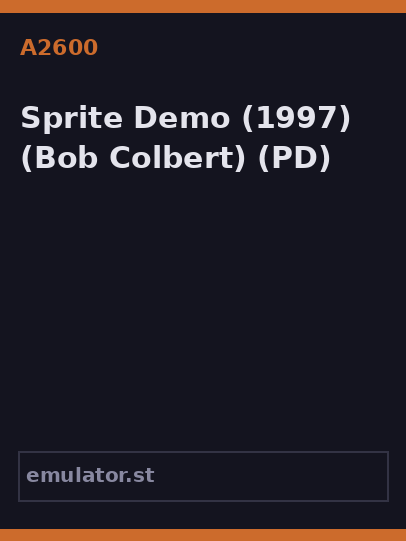 A2600

Sprite Demo (1997) (Bob Colbert) (PD)

emulator.st