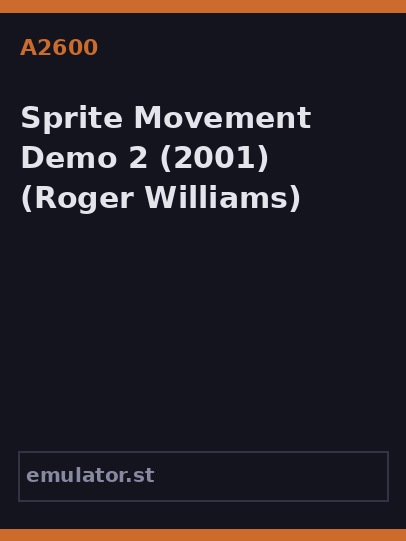 A2600

Sprite Movement Demo 2 (2001) (Roger Williams)

emulator.st