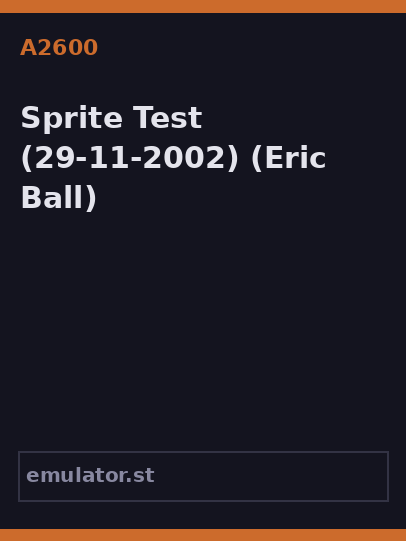 A2600

Sprite Test (29-11-2002) (Eric Ball)

emulator.st