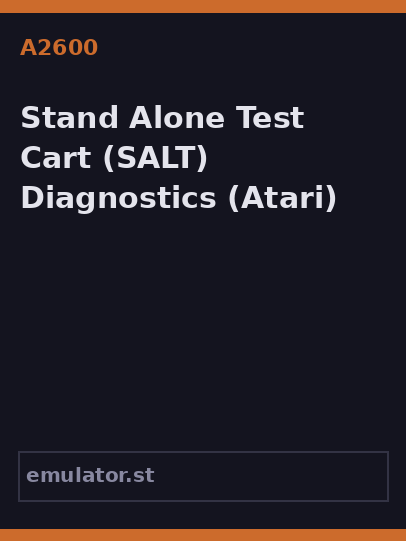 A2600

Stand Alone Test Cart (SALT) Diagnostics (Atari)

emulator.st