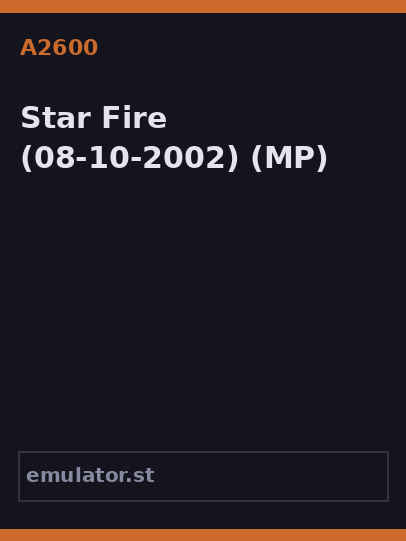 A2600

Star Fire (08-10-2002) (MP)

emulator.st