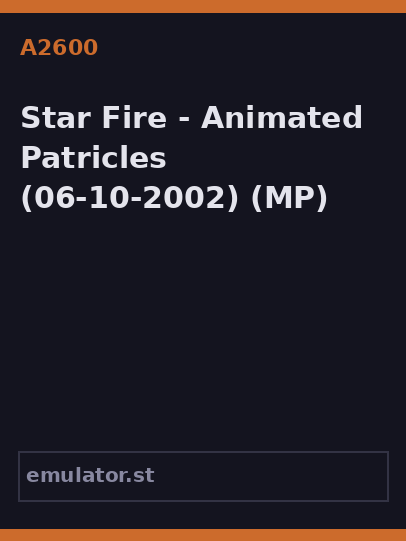 A2600

Star Fire - Animated Patricles (06-10-2002) (MP)

emulator.st