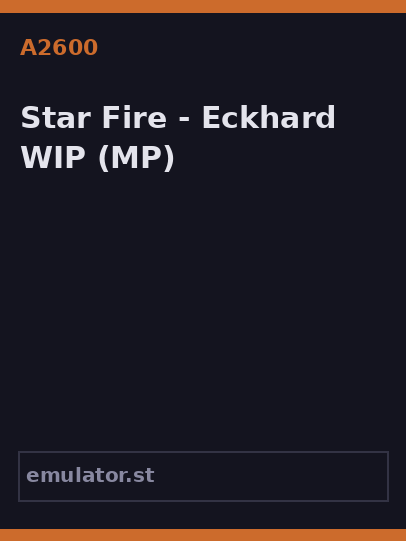 A2600

Star Fire - Eckhard WIP (MP)

emulator.st