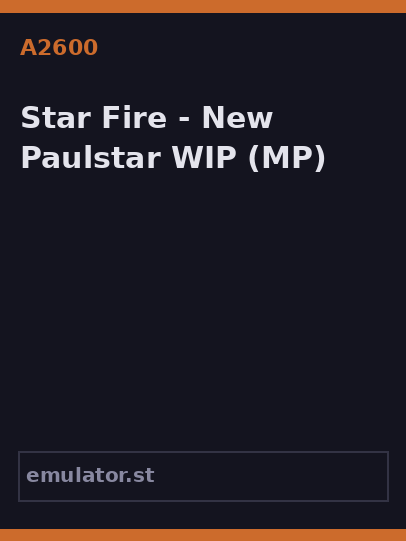 A2600

Star Fire - New Paulstar WIP (MP)

emulator.st