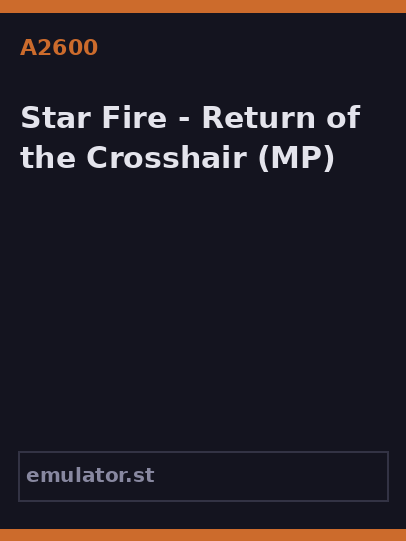 A2600

Star Fire - Return of the Crosshair (MP)

emulator.st