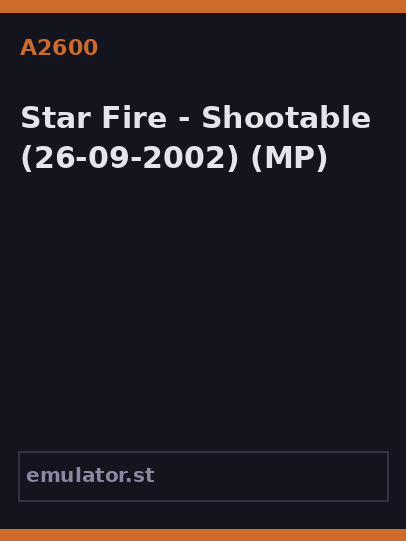 A2600

Star Fire - Shootable (26-09-2002) (MP)

emulator.st