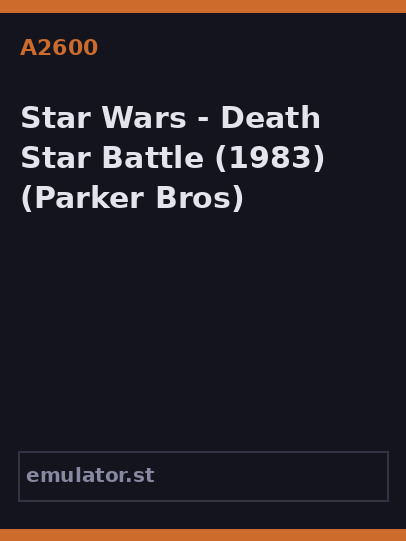 A2600

Star Wars - Death Star Battle (1983) (Parker Bros)

emulator.st